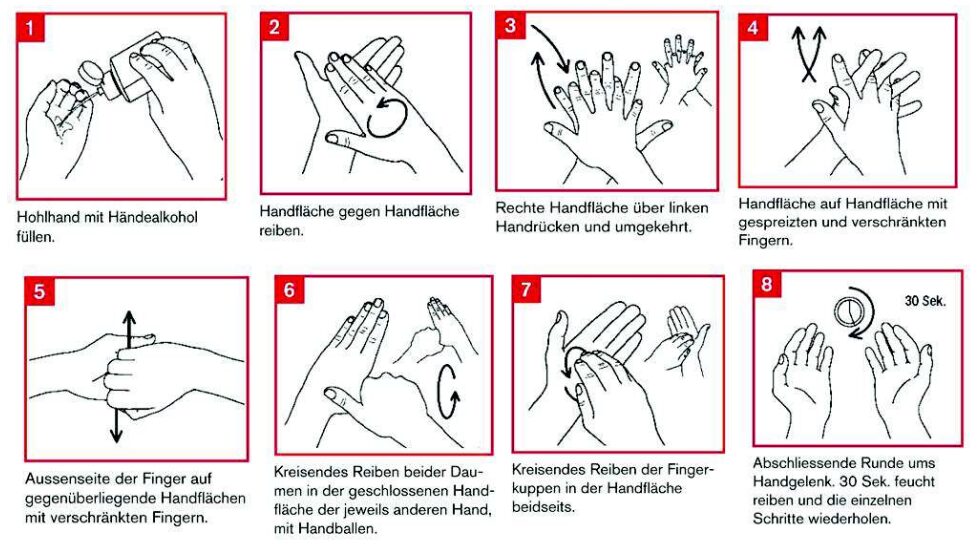 1

Hohlhand mit Händealkohol füllen.

2

Handfläche gegen Handfläche reiben.

3

Rechte Handfläche über linken Handrücken und umgekehrt.

4

Handfläche auf Handfläche mit gespreizten und verschränkten Fingern.

5

Aussenseite der Finger auf gegenüberliegende Handflächen mit verschränkten Fingern.

6

Kreisendes Reiben beider Daumen in der geschlossenen Handfläche der jeweils anderen Hand, mit Handballen.

7

Kreisendes Reiben der Fingerkuppen in der Handfläche beidseits.

8

30 Sek.

Abschliessende Runde ums Handgelenk. 30 Sek. feucht reiben und die einzelnen Schritte wiederholen.